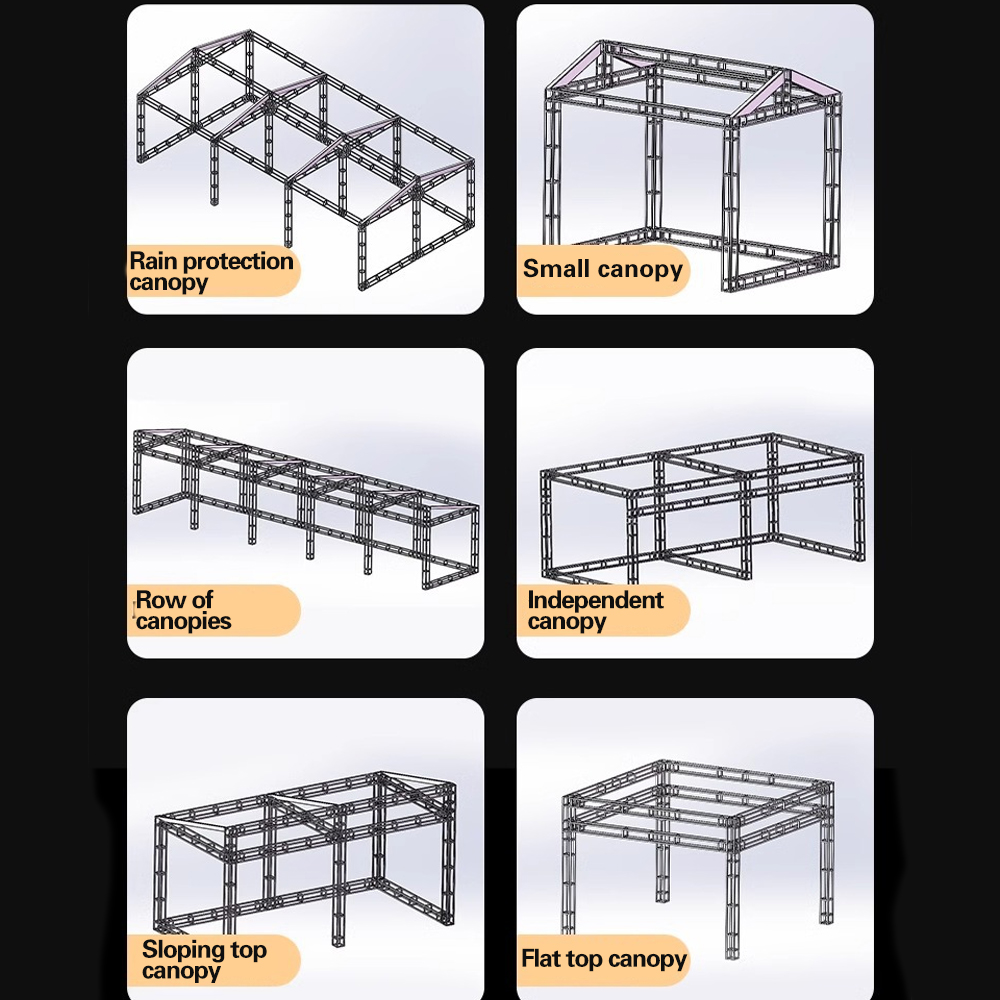 Rain protection canopy

Small canopy

Row of canopies

Independent canopy

Sloping top canopy

Flat top canopy